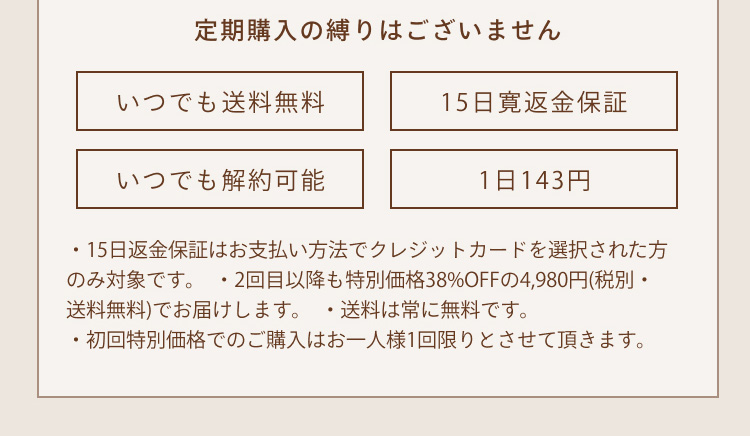 定期購入の縛りはございません

いつでも送料無料

15日寛返金保証

いつでも解約可能

1日143円

・15日返金保証はお支払い方法でクレジットカードを選択された方のみ対象です。 ・2回目以降も特別価格38%OFFの4,980円(税別・送料無料)でお届けします。 ・送料は常に無料です。
・初回特別価格でのご購入はお一人様1回限りとさせて頂きます。